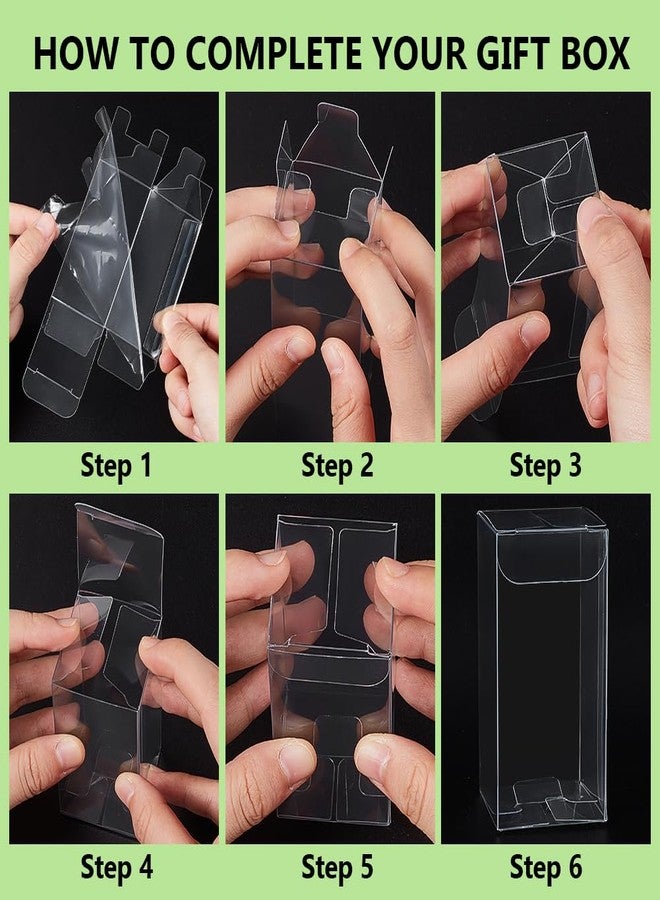 HOW TO COMPLETE YOUR GIFT BOX

Step 1

Step 2

Step 3

Step 4

Step 5

Step 6